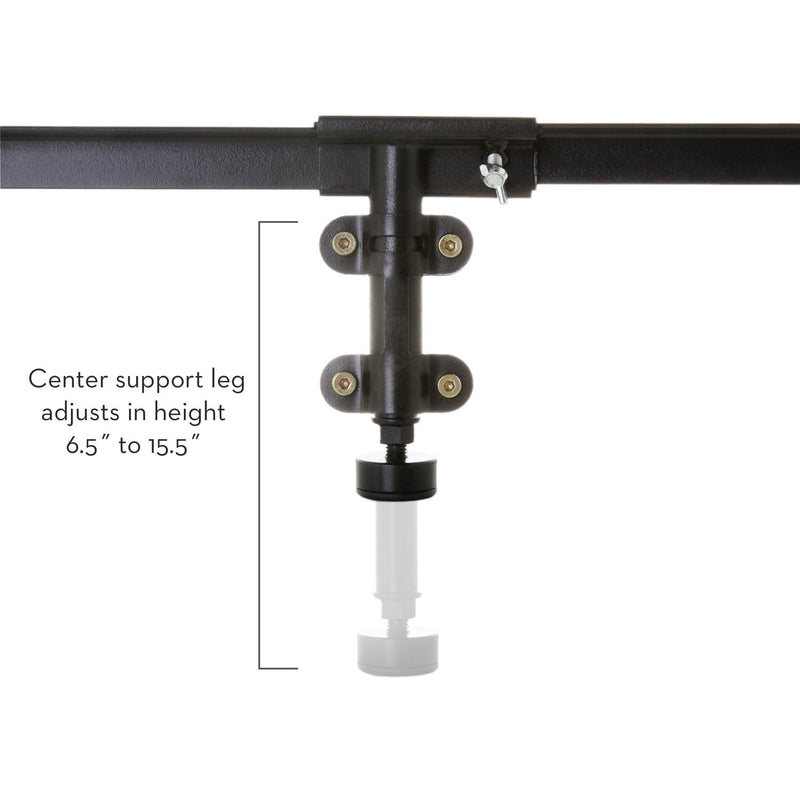 Center support leg adjusts in height 6.5" to 15.5"